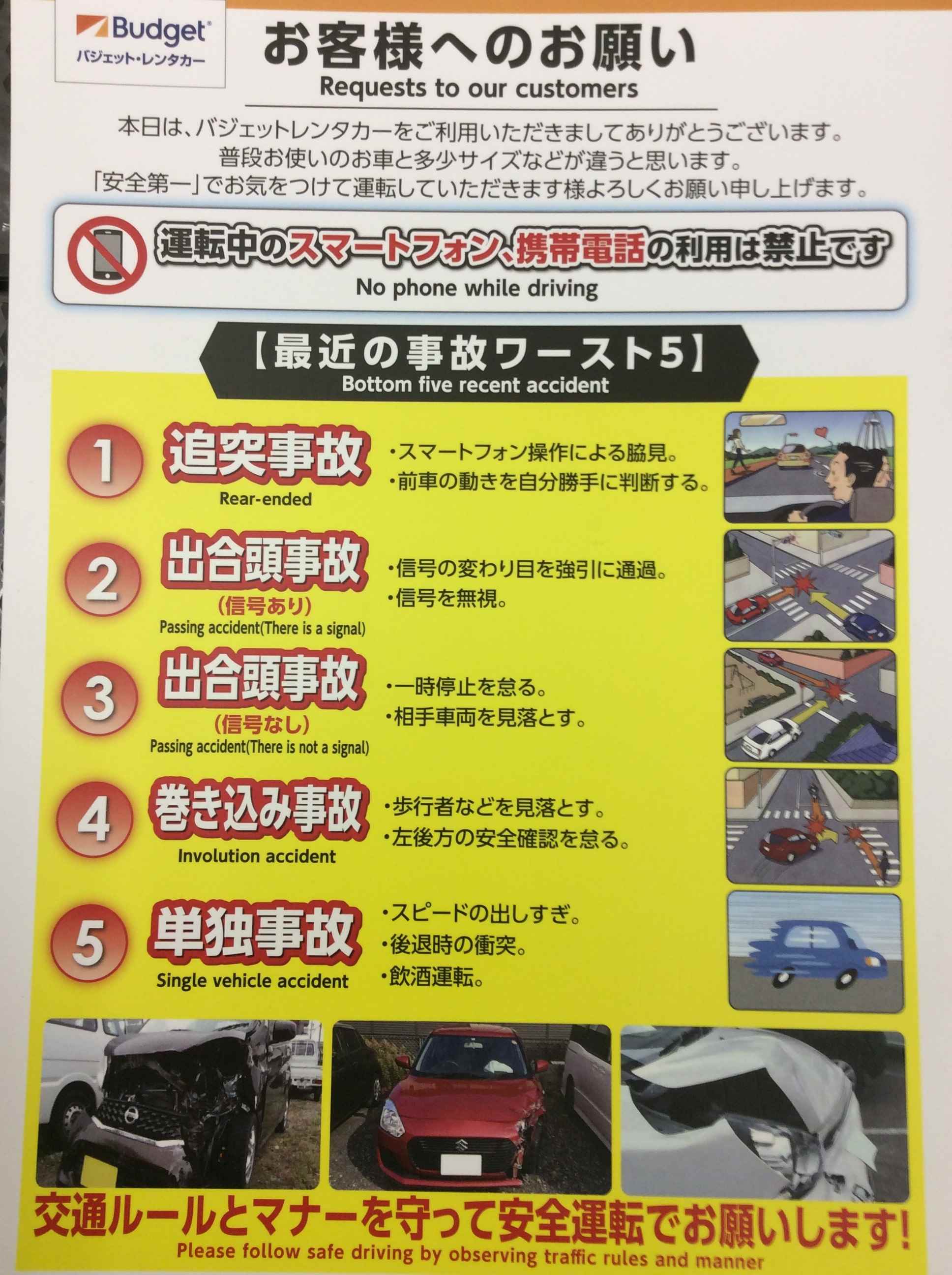 Budget
バジェット・レンタカー

お客様へのお願い
Requests to our customers

本日は、バジェットレンタカーをご利用いただきましてありがとうございます。
普段お使いのお車と多少サイズなどが違うと思います。
「安全第一」でお気をつけて運転していただきます様よろしくお願い申し上げます。

運転中のスマートフォン、携帯電話の利用は禁止です
No phone while driving

【最近の事故ワースト5】
Bottom five recent accident

1 追突事故
Rear-ended
・スマートフォン操作による脇見。
・前車の動きを自分勝手に判断する。

2 出合頭事故
(信号あり)
Passing accident(There is a signal)
・信号の変わり目を強引に通過。
・信号を無視。

3 出合頭事故
(信号なし)
Passing accident(There is not a signal)
・一時停止を怠る。
・相手車両を見落とす。

4 巻き込み事故
Involution accident
・歩行者などを見落とす。
・左後方の安全確認を怠る。

5 単独事故
Single vehicle accident
・スピードの出しすぎ。
・後退時の衝突。
・飲酒運転。

交通ルールとマナーを守って安全運転でお願いします!
Please follow safe driving by observing traffic rules and manner